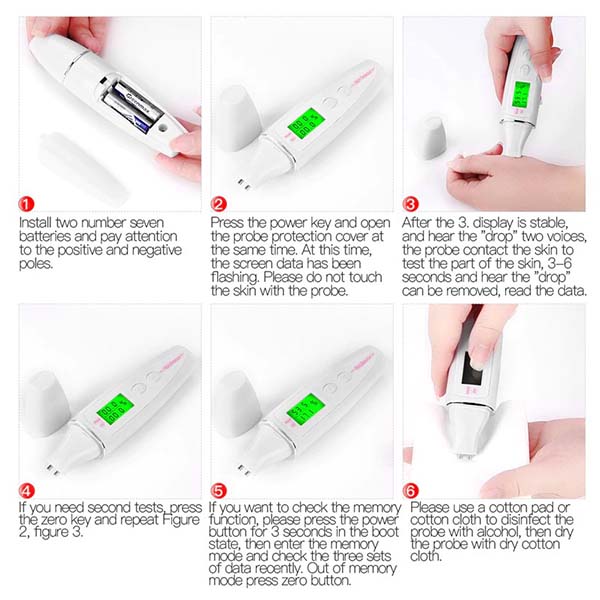 1
Install two number seven batteries and pay attention to the positive and negative poles.

2
Press the power key and open the probe protection cover at the same time. At this time, the screen data has been flashing. Please do not touch the skin with the probe.

3
After the 3. display is stable, and hear the "drop" two voices, the probe contact the skin to test the part of the skin, 3-6 seconds and hear the "drop" can be removed, read the data.

4
If you need second tests, press the zero key and repeat Figure 2, figure 3.

5
If you want to check the memory function, please press the power button for 3 seconds in the boot state, then enter the memory mode and check the three sets of data recently. Out of memory mode press zero button.

6
Please use a cotton pad or cotton cloth to disinfect the probe with alcohol, then dry the probe with dry cotton cloth.