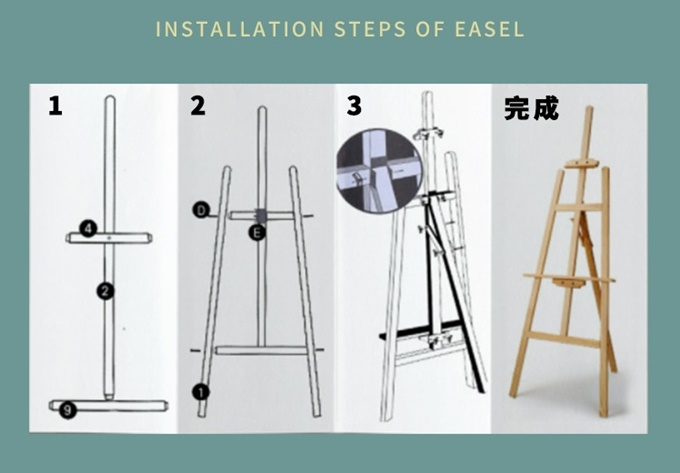 INSTALLATION STEPS OF EASEL

1

4

2

9

2

D

E

1

3

完成